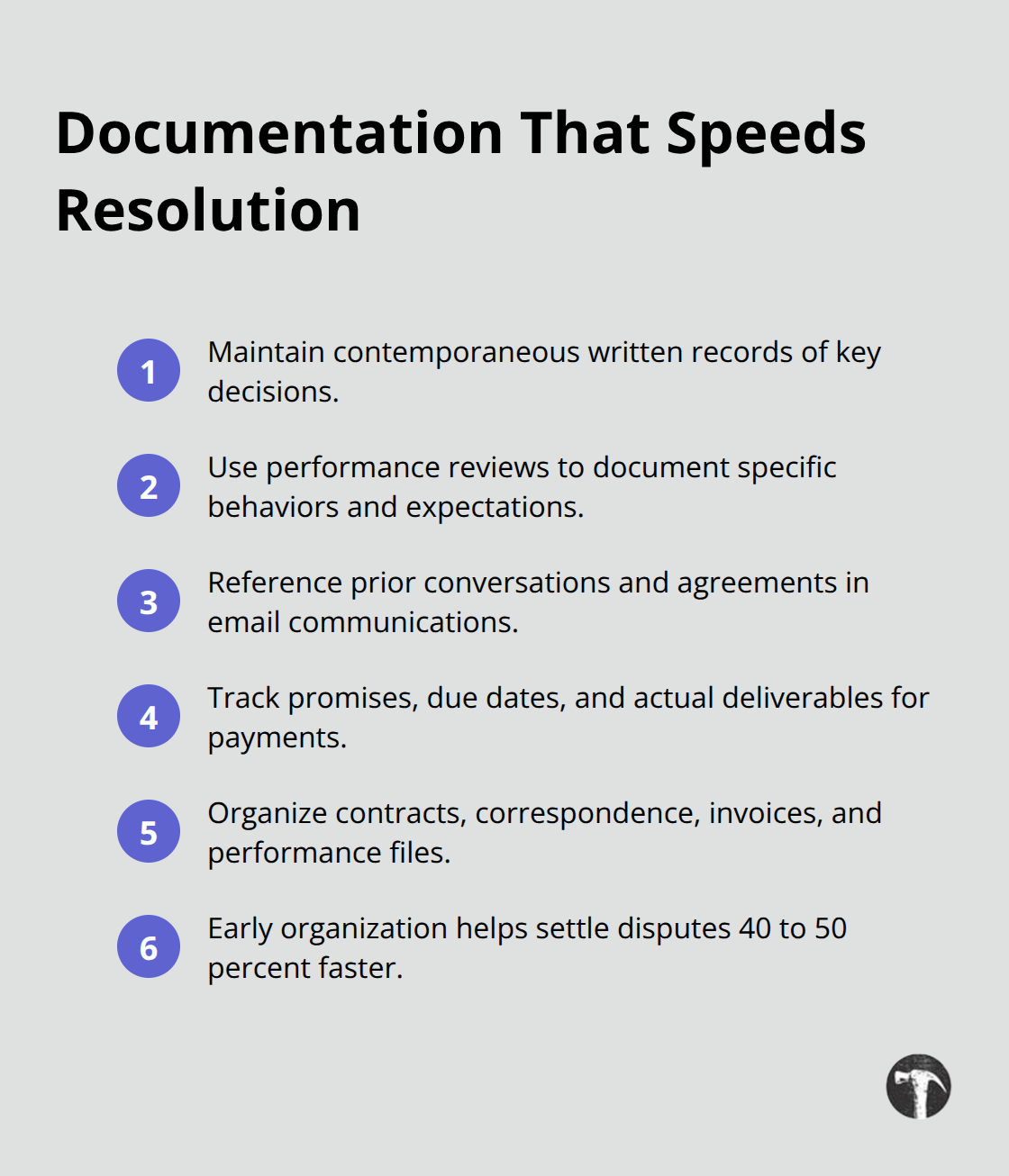 Documentation That Speeds Resolution

1 Maintain contemporaneous written records of key decisions.

2 Use performance reviews to document specific behaviors and expectations.

3 Reference prior conversations and agreements in email communications.

4 Track promises, due dates, and actual deliverables for payments.

5 Organize contracts, correspondence, invoices, and performance files.

6 Early organization helps settle disputes 40 to 50 percent faster.