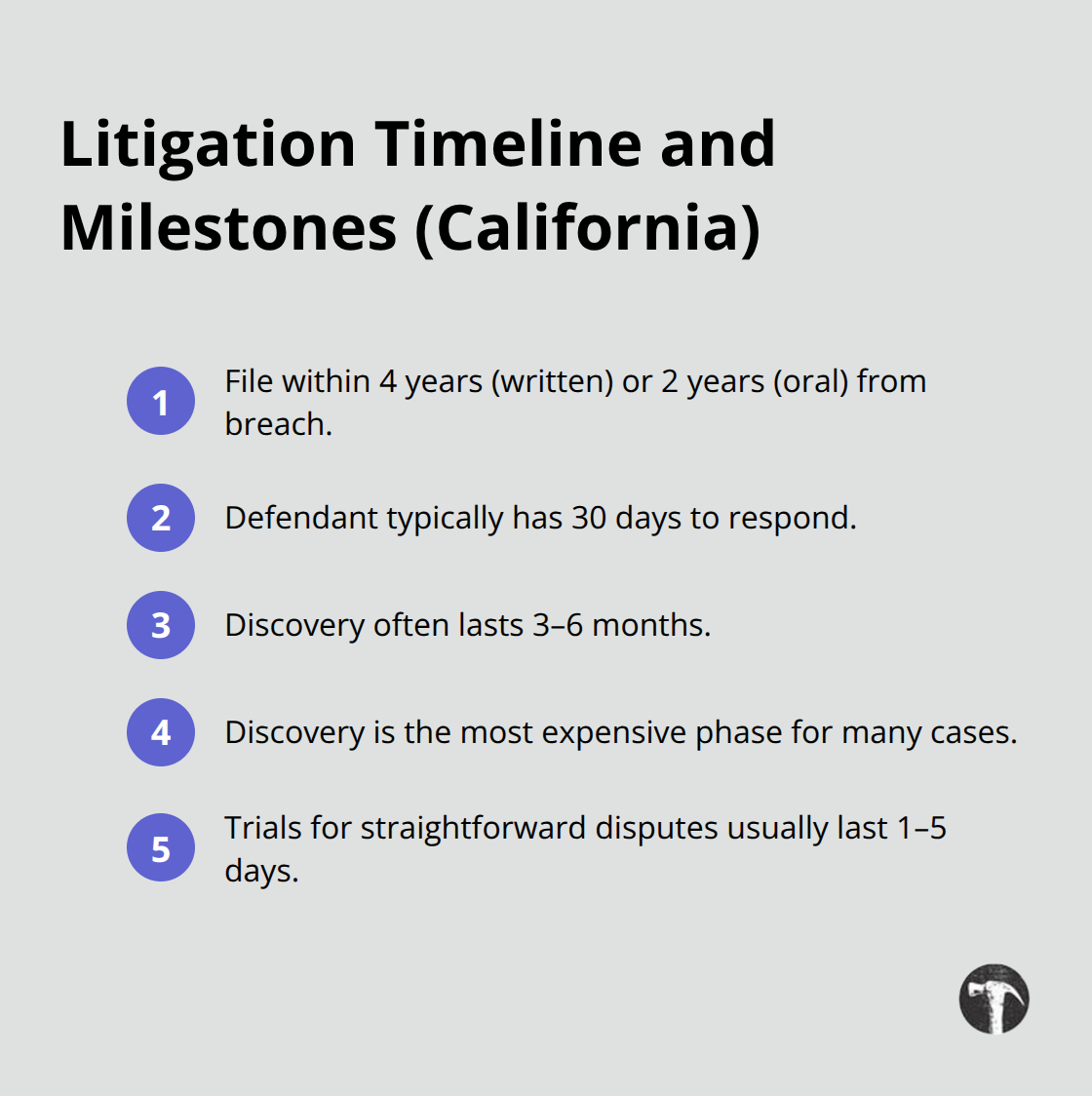 Litigation Timeline and Milestones (California)

1 File within 4 years (written) or 2 years (oral) from breach.

2 Defendant typically has 30 days to respond.

3 Discovery often lasts 3–6 months.

4 Discovery is the most expensive phase for many cases.

5 Trials for straightforward disputes usually last 1–5 days.