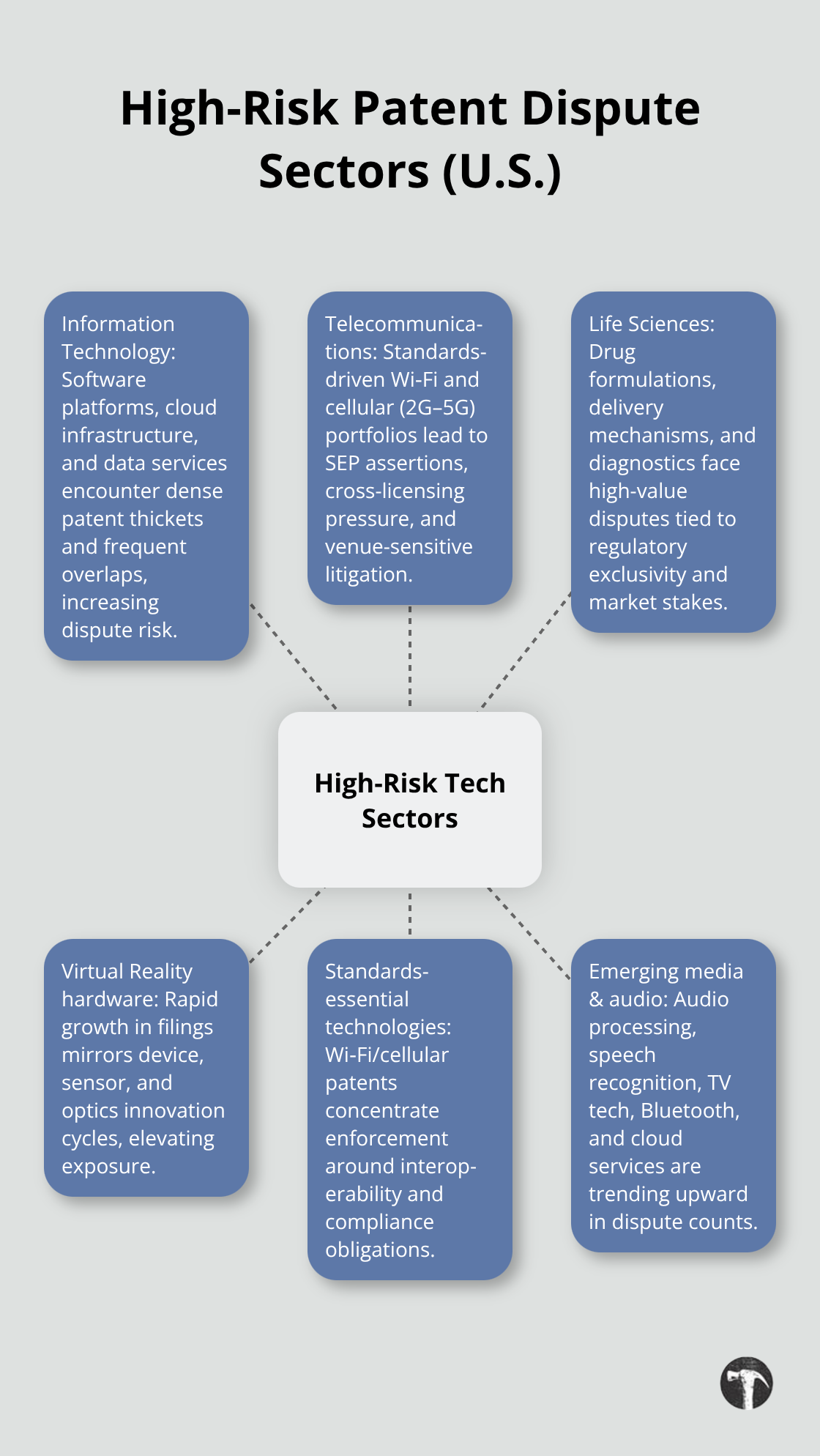 High-Risk Patent Dispute Sectors (U.S.)

Information Technology: Software platforms, cloud infrastructure, and data services encounter dense patent thickets and frequent overlaps, increasing dispute risk.

Telecommunications: Standards-driven Wi-Fi and cellular (2G–5G) portfolios lead to SEP assertions, cross-licensing pressure, and venue-sensitive litigation.

Life Sciences: Drug formulations, delivery mechanisms, and diagnostics face high-value disputes tied to regulatory exclusivity and market stakes.

High-Risk Tech Sectors

Virtual Reality hardware: Rapid growth in filings mirrors device, sensor, and optics innovation cycles, elevating exposure.

Standards-essential technologies: Wi-Fi/cellular patents concentrate enforcement around interoperability and compliance obligations.

Emerging media & audio: Audio processing, speech recognition, TV tech, Bluetooth, and cloud services are trending upward in dispute counts.