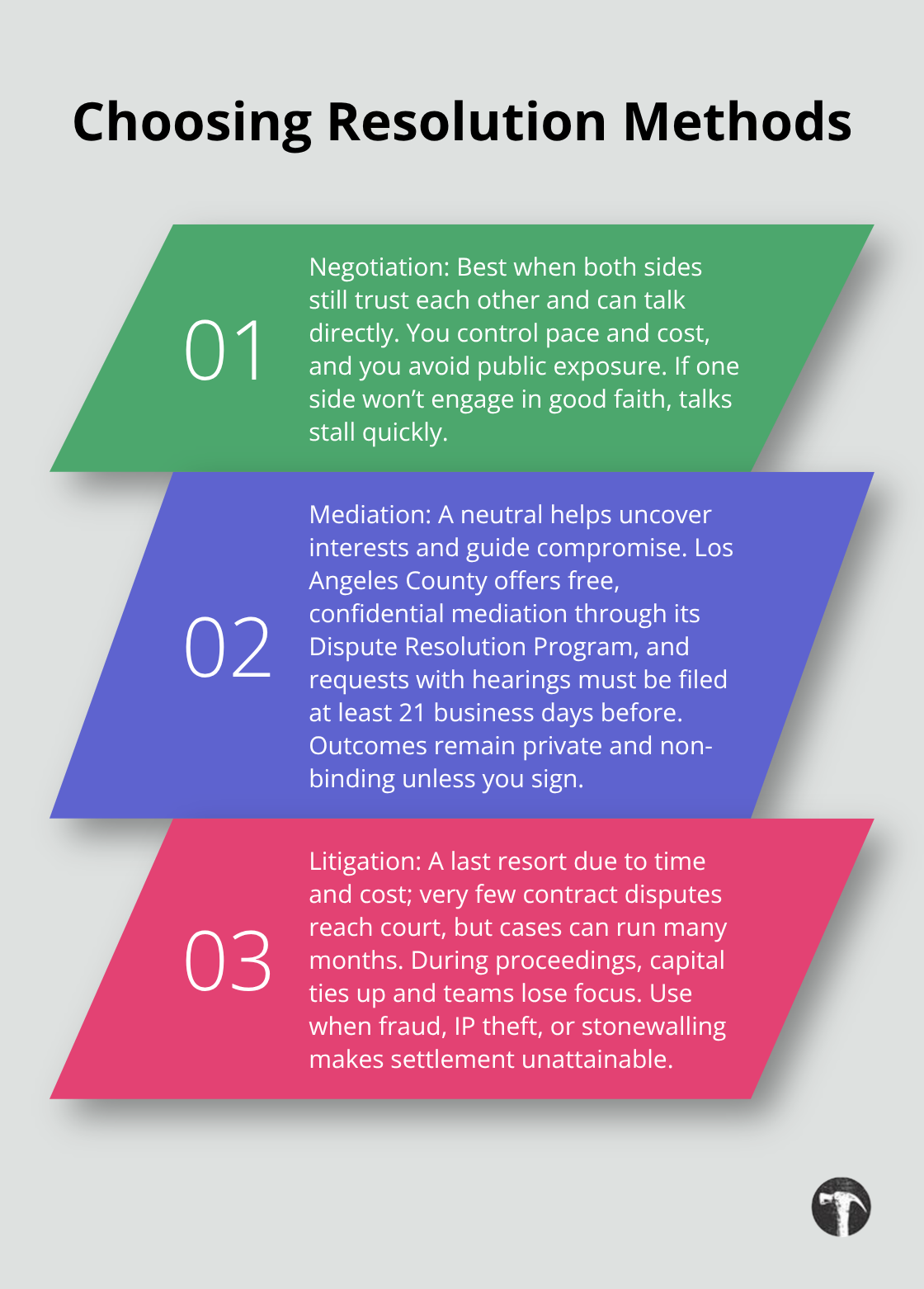 Choosing Resolution Methods

01

Negotiation: Best when both sides still trust each other and can talk directly. You control pace and cost, and you avoid public exposure. If one side won't engage in good faith, talks stall quickly.

02

Mediation: A neutral helps uncover interests and guide compromise. Los Angeles County offers free, confidential mediation through its Dispute Resolution Program, and requests with hearings must be filed at least 21 business days before. Outcomes remain private and non-binding unless you sign.

03

Litigation: A last resort due to time and cost; very few contract disputes reach court, but cases can run many months. During proceedings, capital ties up and teams lose focus. Use when fraud, IP theft, or stonewalling makes settlement unattainable.