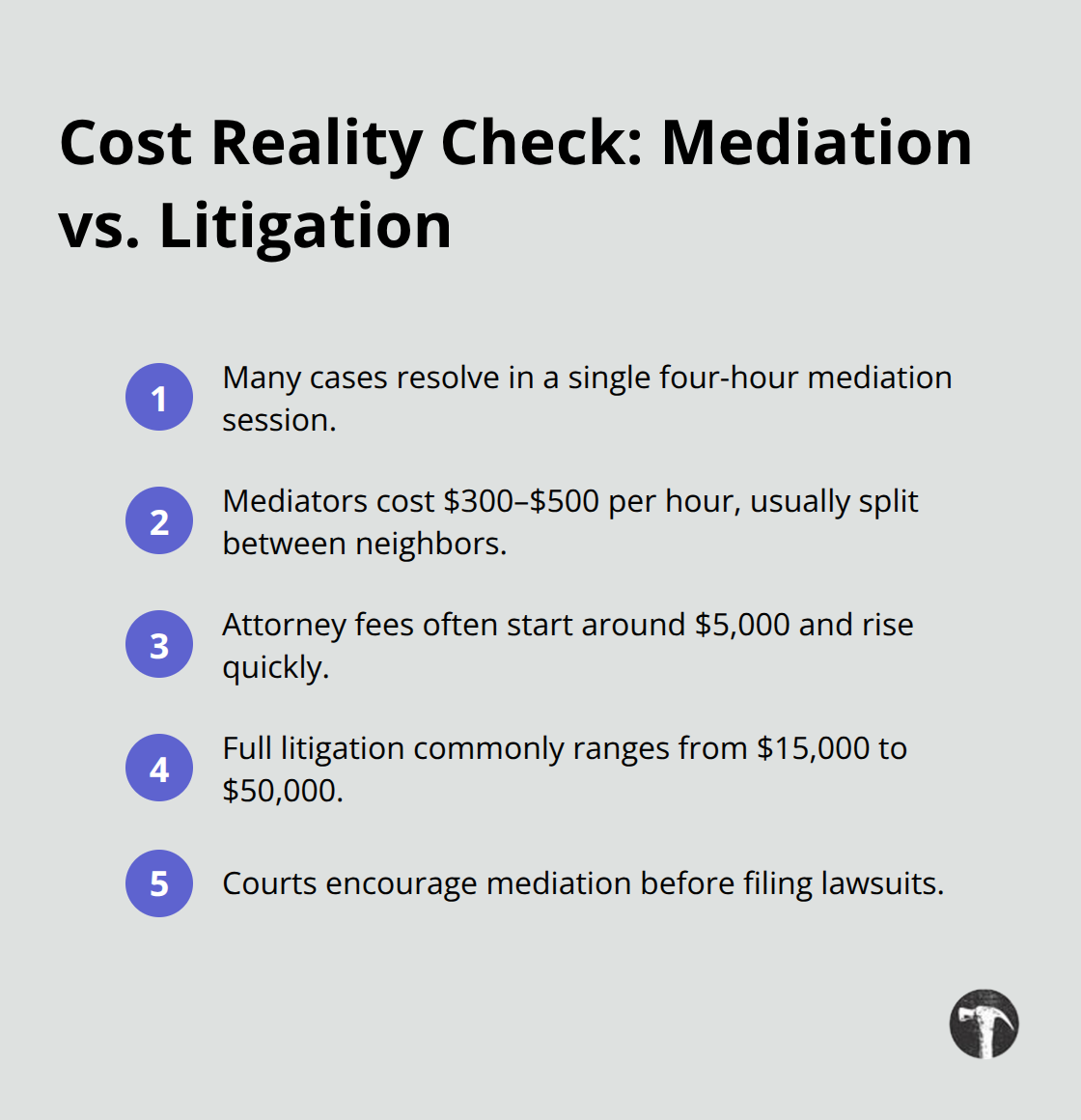 Cost Reality Check: Mediation vs. Litigation

1 Many cases resolve in a single four-hour mediation session.

2 Mediators cost \$300–\$500 per hour, usually split between neighbors.

3 Attorney fees often start around \$5,000 and rise quickly.

4 Full litigation commonly ranges from \$15,000 to \$50,000.

5 Courts encourage mediation before filing lawsuits.