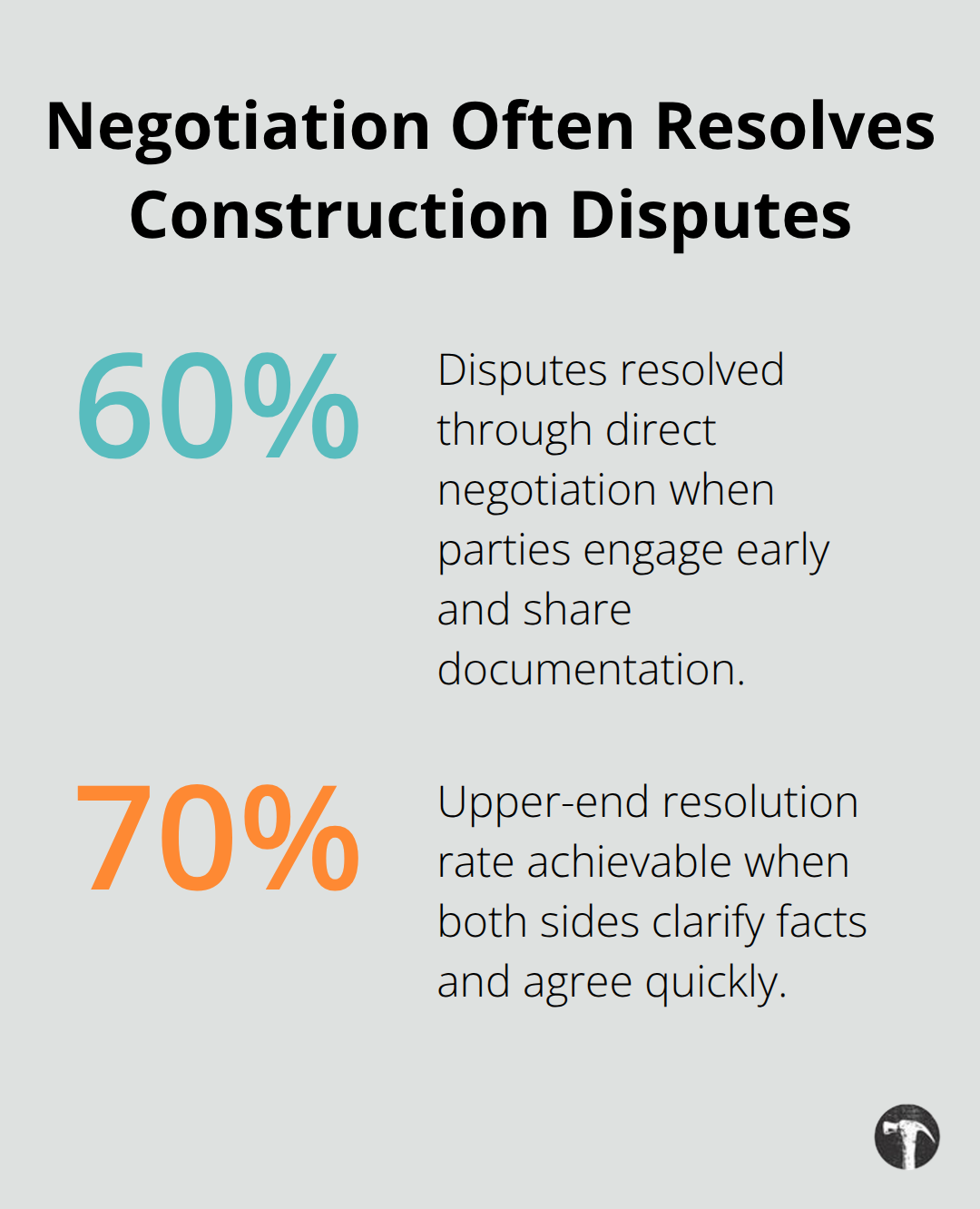 Negotiation Often Resolves Construction Disputes

60%

Disputes resolved through direct negotiation when parties engage early and share documentation.

70%

Upper-end resolution rate achievable when both sides clarify facts and agree quickly.